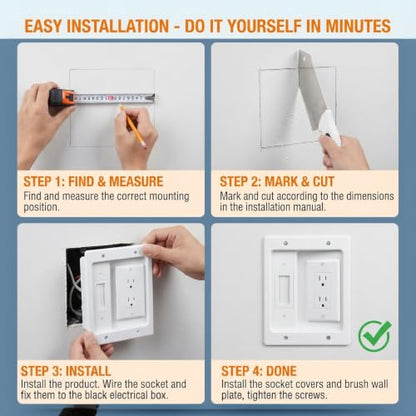 EASY INSTALLATION - DO IT YOURSELF IN MINUTES

STEP 1: FIND & MEASURE
Find and measure the correct mounting position.

STEP 2: MARK & CUT
Mark and cut according to the dimensions in the installation manual.

STEP 3: INSTALL
Install the product. Wire the socket and fix them to the black electrical box.

STEP 4: DONE
Install the socket covers and brush wall plate, tighten the screws.