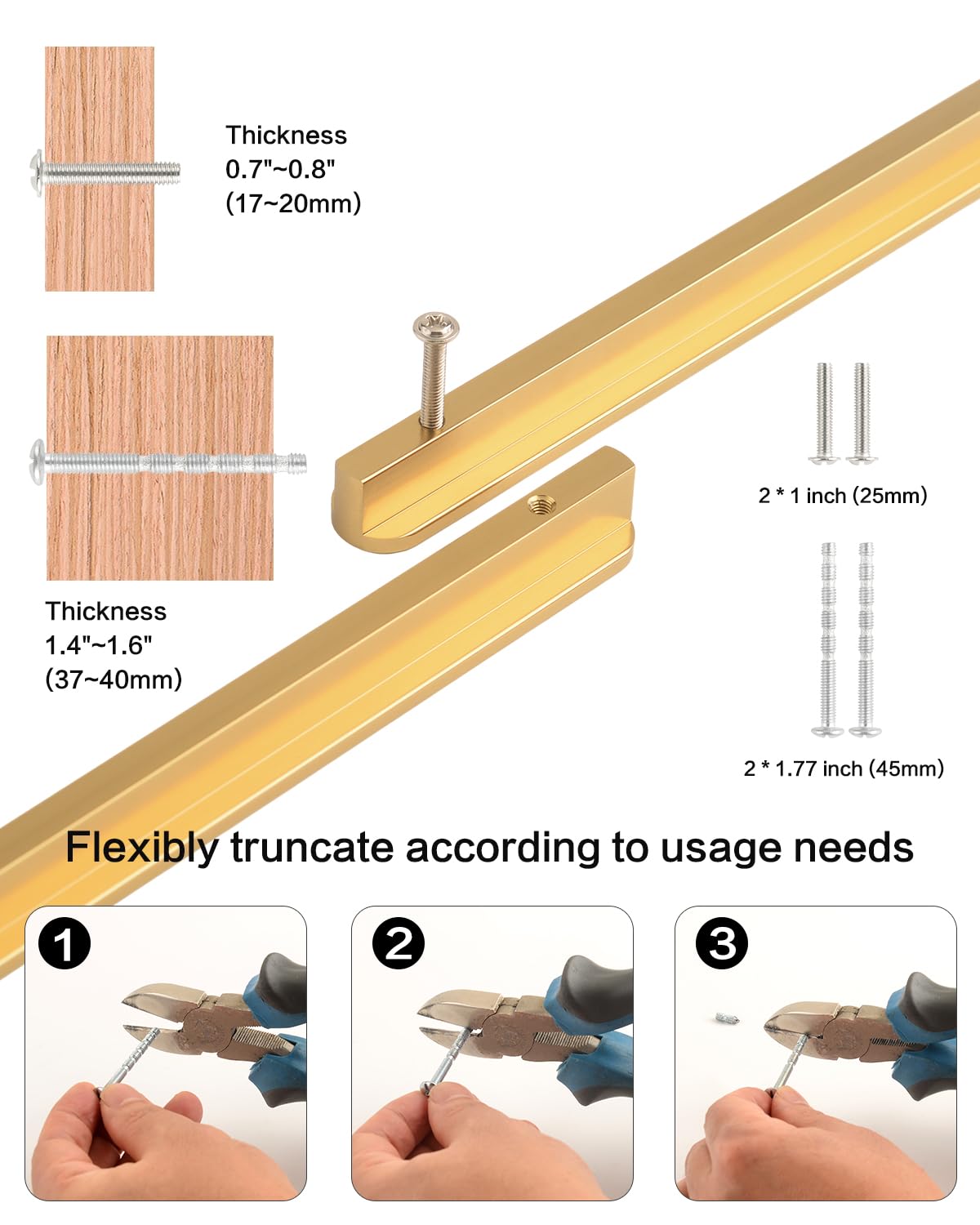 Thickness
0.7"~0.8"
(17~20mm)

Thickness
1.4"~1.6"
(37~40mm)

2 * 1 inch (25mm)

2 * 1.77 inch (45mm)

Flexibly truncate according to usage needs

1

2

3