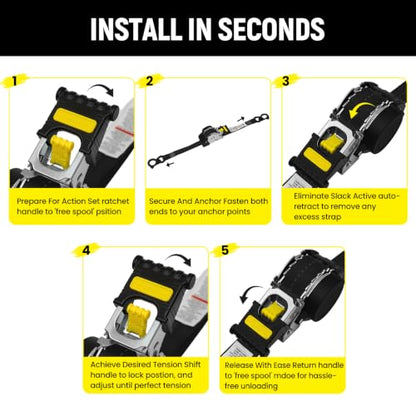 INSTALL IN SECONDS

1

Prepare For Action Set ratchet handle to 'free spool' psition

2

Secure And Anchor Fasten both ends to your anchor points

3

Eliminate Slack Active auto-retract to remove any excess strap

4

Achieve Desired Tension Shift handle to lock postion, and adjust until perfect tension

5

Release With Ease Return handle to 'free spool' mdoe for hassle-free unloading