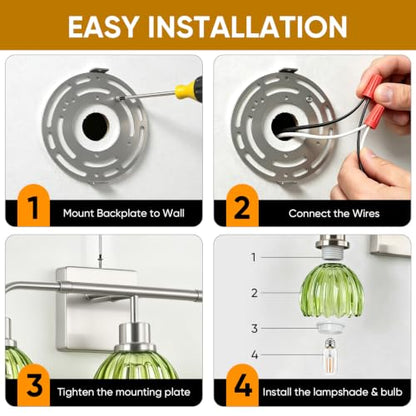 EASY INSTALLATION

1 Mount Backplate to Wall

2 Connect the Wires

3 Tighten the mounting plate

1
2
3
4

4 Install the lampshade & bulb