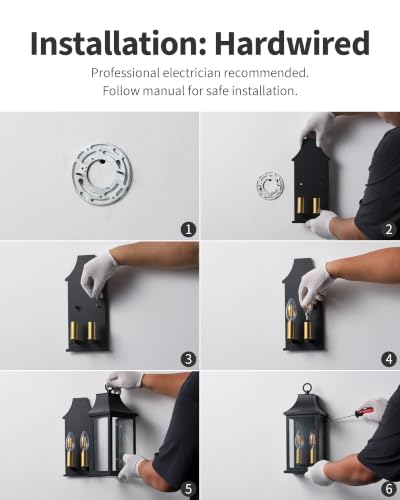 Installation: Hardwired
Professional electrician recommended.
Follow manual for safe installation.

1
2
3
4
5
6