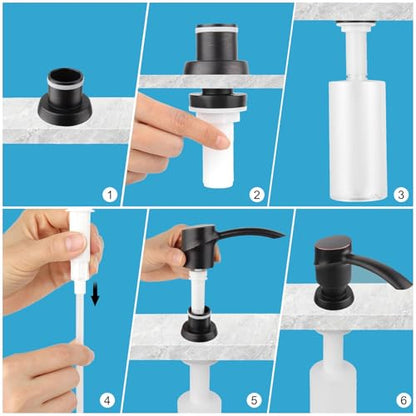 1

2

3

4

5

6