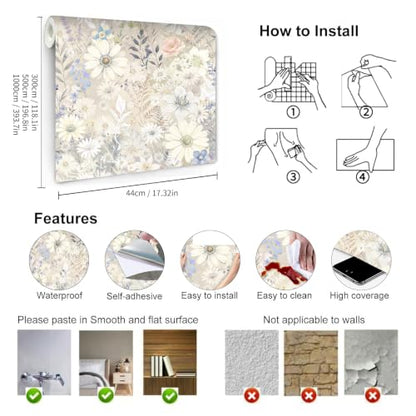 300cm / 118.1in
500cm / 196.8in
1000cm / 393.7in

44cm / 17.32in

How to Install

①
②
③
④

Features

Waterproof
Self-adhesive
Easy to install
Easy to clean
High coverage

Please paste in Smooth and flat surface

Not applicable to walls