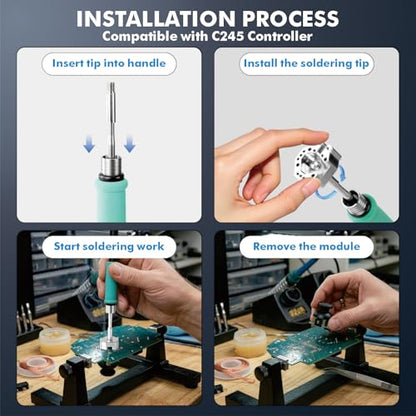 INSTALLATION PROCESS
Compatible with C245 Controller

Insert tip into handle

Install the soldering tip

Start soldering work

Remove the module