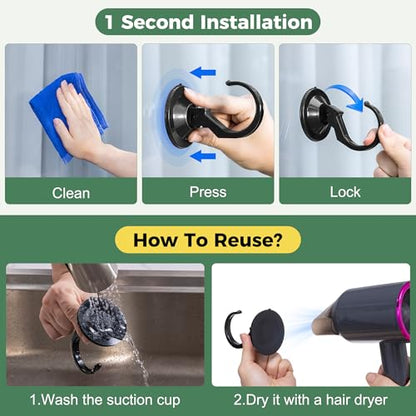 1 Second Installation

Clean

Press

Lock

How To Reuse?

1.Wash the suction cup

2.Dry it with a hair dryer