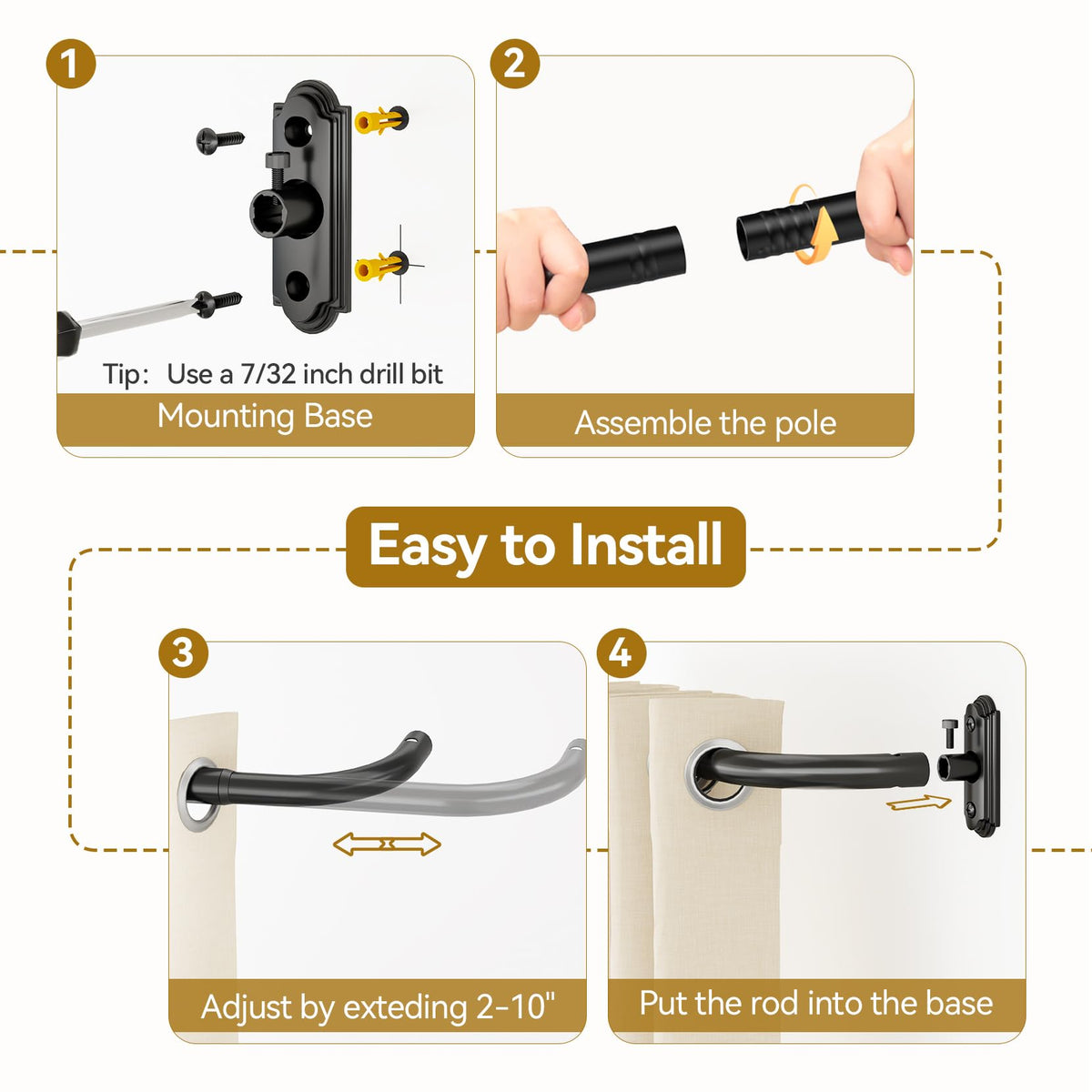 1

Tip: Use a 7/32 inch drill bit

Mounting Base

2

Assemble the pole

Easy to Install

3

Adjust by exteding 2-10"

4

Put the rod into the base