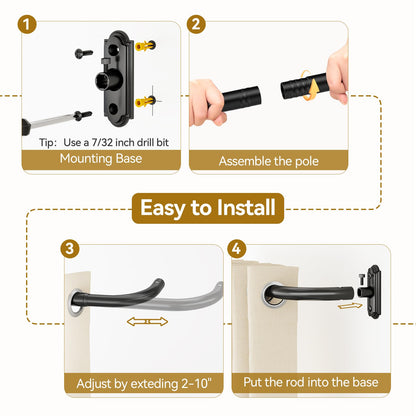 1

Tip: Use a 7/32 inch drill bit

Mounting Base

2

Assemble the pole

Easy to Install

3

Adjust by exteding 2-10"

4

Put the rod into the base