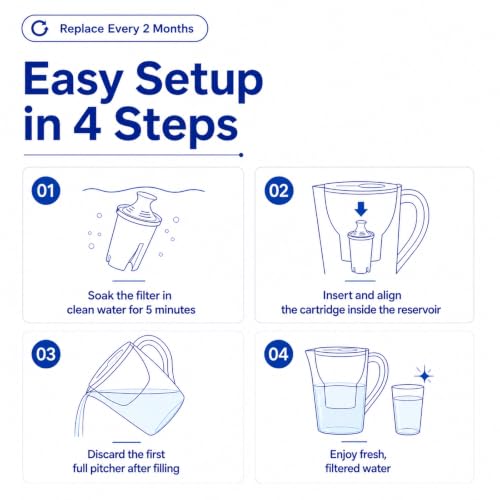 Replace Every 2 Months

Easy Setup in 4 Steps

01

Soak the filter in clean water for 5 minutes

02

Insert and align the cartridge inside the reservoir

03

Discard the first full pitcher after filling

04

Enjoy fresh, filtered water