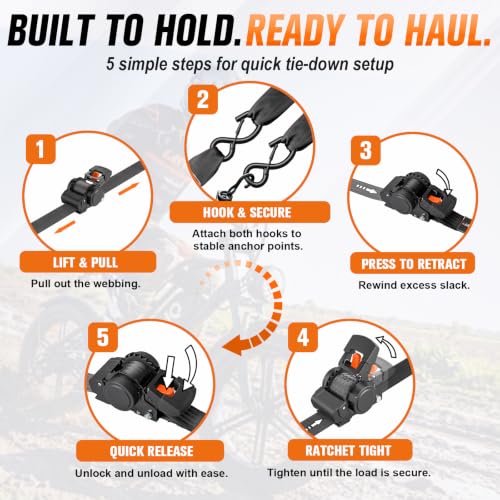 BUILT TO HOLD. READY TO HAUL.

5 simple steps for quick tie-down setup

1

LIFT & PULL

Pull out the webbing.

2

HOOK & SECURE

Attach both hooks to stable anchor points.

3

PRESS TO RETRACT

Rewind excess slack.

4

RATCHET TIGHT

Tighten until the load is secure.

5

QUICK RELEASE

Unlock and unload with ease.