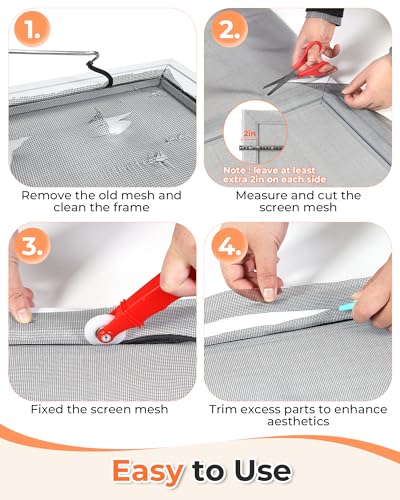 1.

Remove the old mesh and clean the frame

2.

2in

Note : leave at least extra 2in on each side

Measure and cut the screen mesh

3.

Fixed the screen mesh

4.

Trim excess parts to enhance aesthetics

Easy to Use