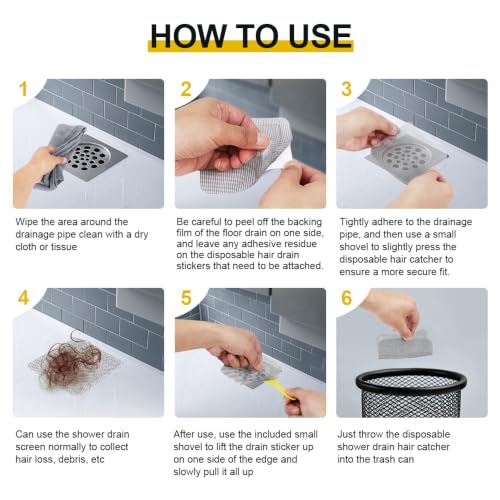 HOW TO USE

1

Wipe the area around the drainage pipe clean with a dry cloth or tissue

2

Be careful to peel off the backing film of the floor drain on one side, and leave any adhesive residue on the disposable hair drain stickers that need to be attached.

3

Tightly adhere to the drainage pipe, and then use a small shovel to slightly press the disposable hair catcher to ensure a more secure fit.

4

Can use the shower drain screen normally to collect hair loss, debris, etc

5

After use, use the included small shovel to lift the drain sticker up on one side of the edge and slowly pull it all up

6

Just throw the disposable shower drain hair catcher into the trash can