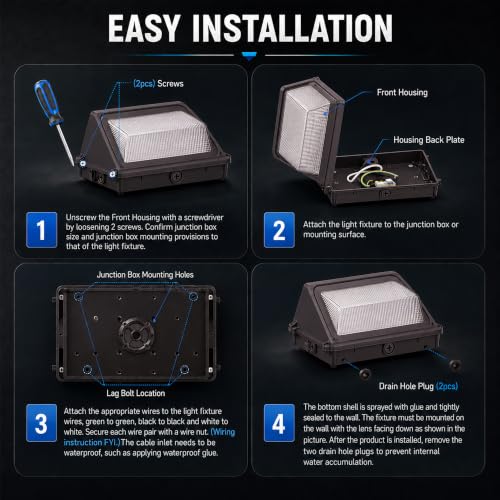 EASY INSTALLATION

(2pcs) Screws

1

Unscrew the Front Housing with a screwdriver by loosening 2 screws. Confirm junction box size and junction box mounting provisions to that of the light fixture.

Front Housing

Housing Back Plate

2

Attach the light fixture to the junction box or mounting surface.

Junction Box Mounting Holes

Lag Bolt Location

3

Attach the appropriate wires to the light fixture wires, green to green, black to black and white to white. Secure each wire pair with a wire nut. (Wiring instruction FYI.)The cable inlet needs to be waterproof, such as applying waterproof glue.

Drain Hole Plug (2pcs)

4

The bottom shell is sprayed with glue and tightly sealed to the wall. The fixture must be mounted on the wall with the lens facing down as shown in the picture. After the product is installed, remove the two drain hole plugs to prevent internal water accumulation.