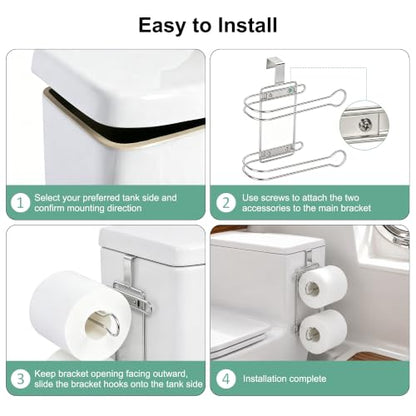 Easy to Install

1 Select your preferred tank side and confirm mounting direction

2 Use screws to attach the two accessories to the main bracket

3 Keep bracket opening facing outward, slide the bracket hooks onto the tank side

4 Installation complete