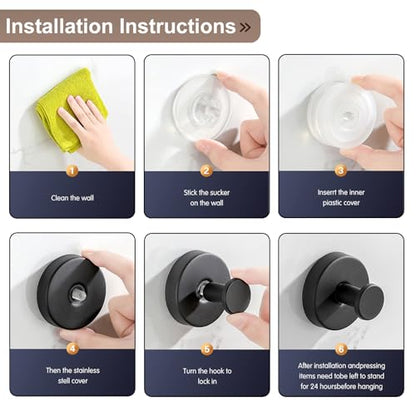 Installation Instructions »

1

Clean the wall

2

Stick the sucker on the wall

3

Insert the inner plastic cover

4

Then the stainless stell cover

5

Turn the hook to lock in

6

After installation andpressing items need tobe left to stand for 24 hoursbefore hanging