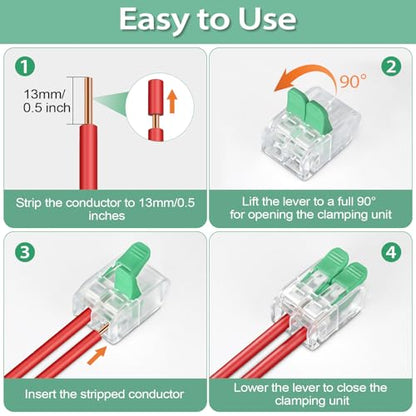 Easy to Use

1

13mm/ 0.5 inch

Strip the conductor to 13mm/0.5 inches

2

90°

Lift the lever to a full 90° for opening the clamping unit

3

Insert the stripped conductor

4

Lower the lever to close the clamping unit