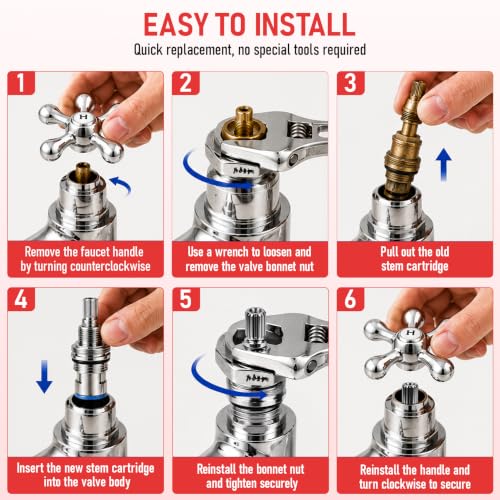 EASY TO INSTALL
Quick replacement, no special tools required

1
H
Remove the faucet handle by turning counterclockwise

2
Use a wrench to loosen and remove the valve bonnet nut

3
Pull out the old stem cartridge

4
Insert the new stem cartridge into the valve body

5
Reinstall the bonnet nut and tighten securely

6
H
Reinstall the handle and turn clockwise to secure