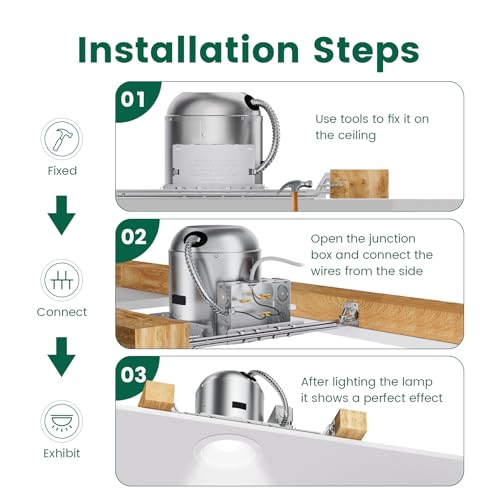 Installation Steps

Fixed

Connect

Exhibit

01

Use tools to fix it on the ceiling

02

Open the junction box and connect the wires from the side

03

After lighting the lamp it shows a perfect effect