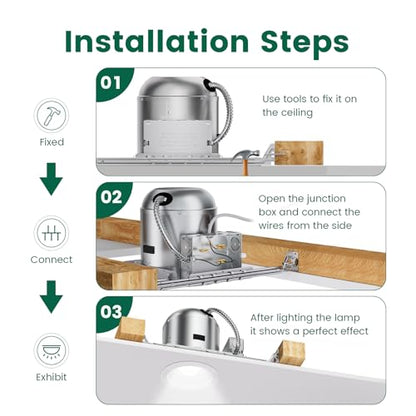 Installation Steps

Fixed

Connect

Exhibit

01

Use tools to fix it on the ceiling

02

Open the junction box and connect the wires from the side

03

After lighting the lamp it shows a perfect effect