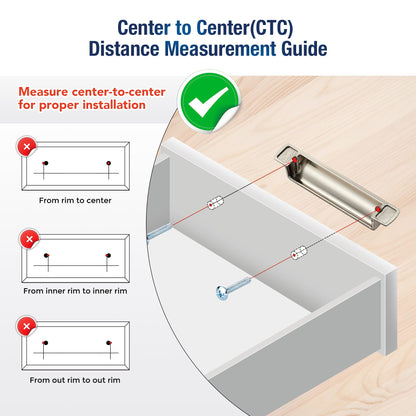 Center to Center(CTC)
Distance Measurement Guide

Measure center-to-center for proper installation

From rim to center

From inner rim to inner rim

From out rim to out rim