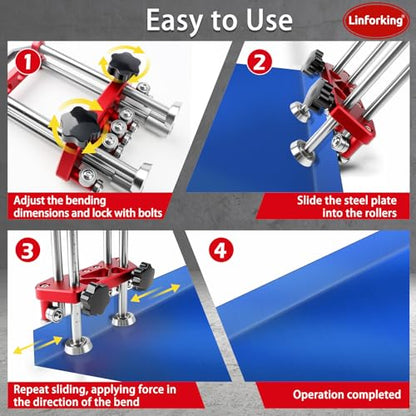 Easy to Use

Linforking®

1

Adjust the bending dimensions and lock with bolts

2

Slide the steel plate into the rollers

3

Repeat sliding, applying force in the direction of the bend

4

Operation completed