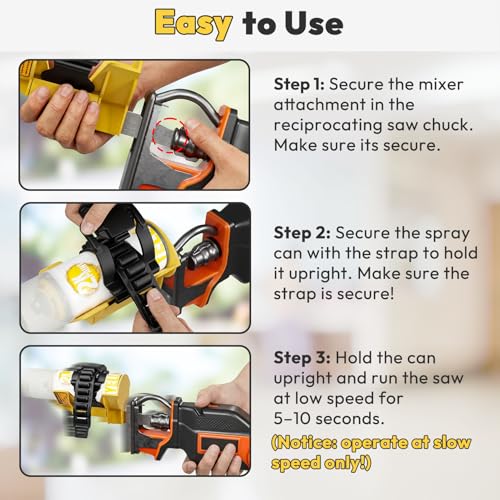 Easy to Use

Step 1: Secure the mixer attachment in the reciprocating saw chuck. Make sure its secure.

Step 2: Secure the spray can with the strap to hold it upright. Make sure the strap is secure!

Step 3: Hold the can upright and run the saw at low speed for 5–10 seconds.

(Notice: operate at slow speed only!)