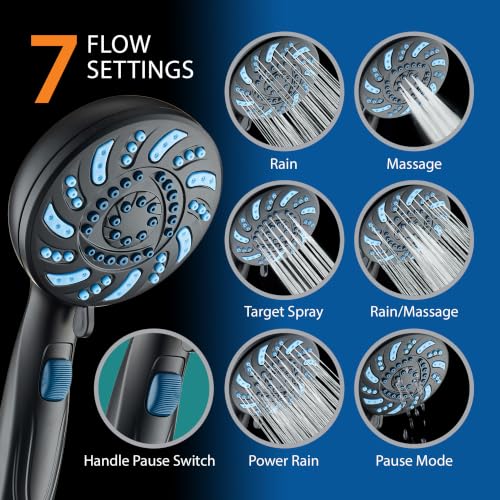 7 FLOW SETTINGS

Rain

Massage

Target Spray

Rain/Massage

Handle Pause Switch

Power Rain

Pause Mode