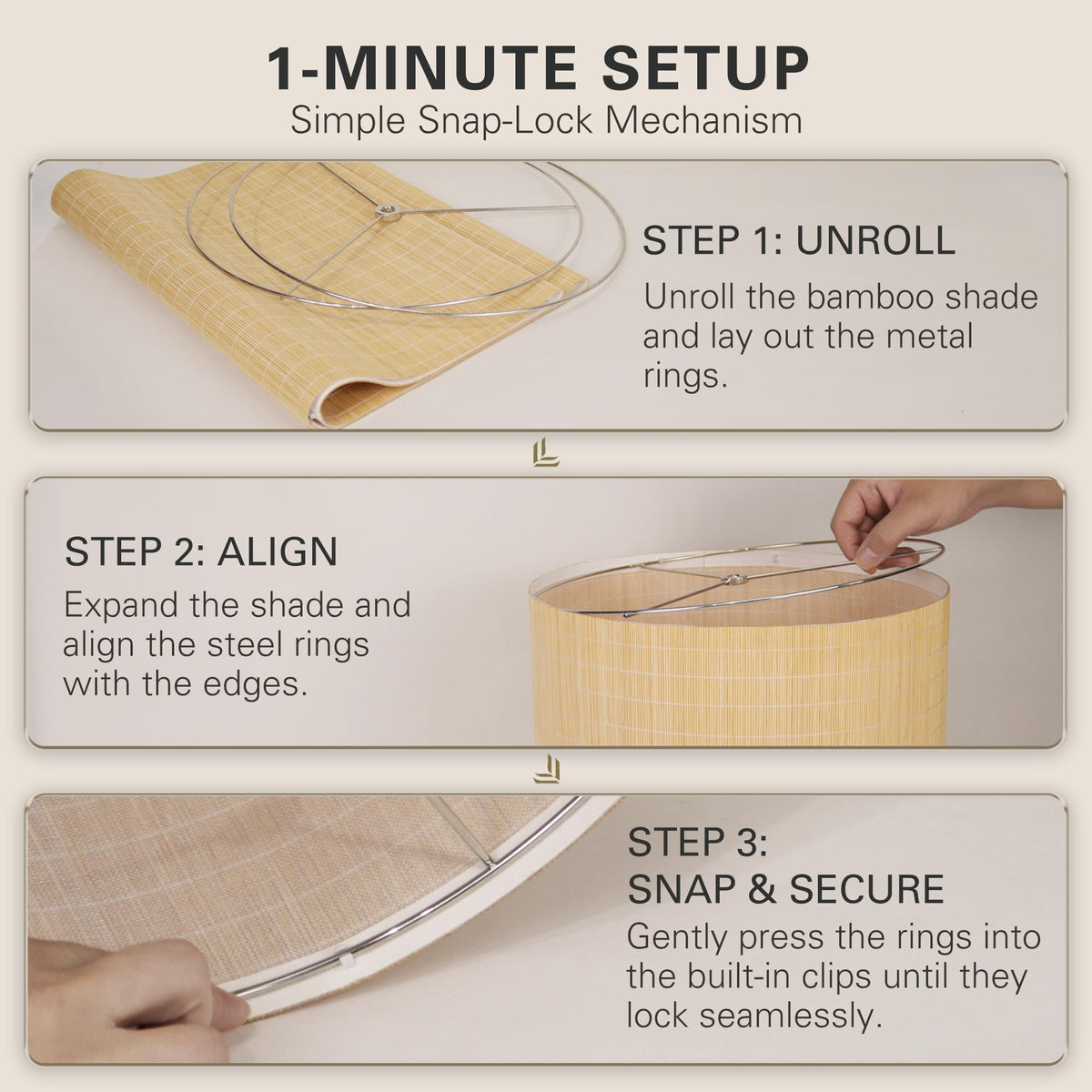 1-MINUTE SETUP
Simple Snap-Lock Mechanism

STEP 1: UNROLL
Unroll the bamboo shade and lay out the metal rings.

STEP 2: ALIGN
Expand the shade and align the steel rings with the edges.

STEP 3:
SNAP & SECURE
Gently press the rings into the built-in clips until they lock seamlessly.