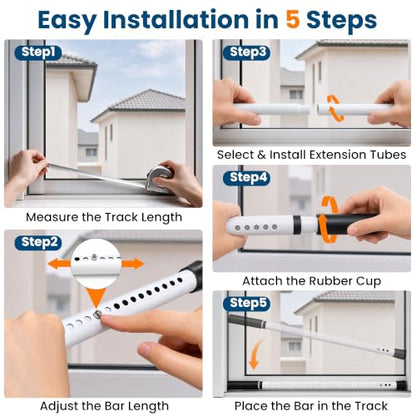 Easy Installation in 5 Steps

Step1

Measure the Track Length

Step2

Adjust the Bar Length

Step3

Select & Install Extension Tubes

Step4

Attach the Rubber Cup

Step5

Place the Bar in the Track