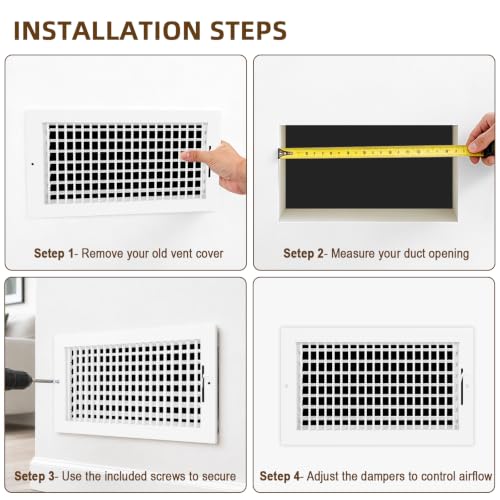 INSTALLATION STEPS

Setep 1- Remove your old vent cover

Setep 2- Measure your duct opening

Setep 3- Use the included screws to secure

Setep 4- Adjust the dampers to control airflow