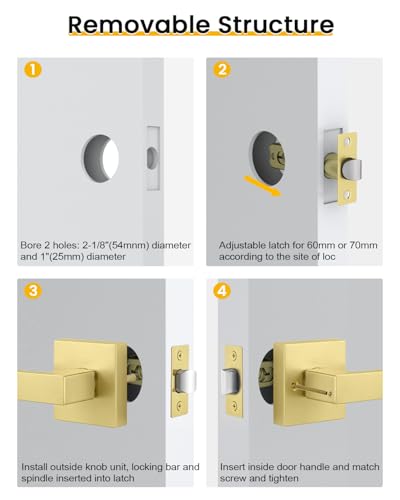 Removable Structure

1

Bore 2 holes: 2-1/8"(54mnm) diameter and 1"(25mm) diameter

2

Adjustable latch for 60mm or 70mm according to the site of loc

3

Install outside knob unit, locking bar and spindle inserted into latch

4

Insert inside door handle and match screw and tighten