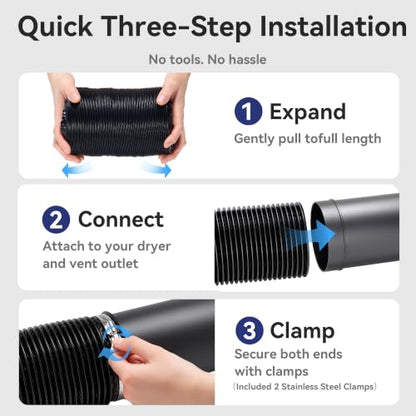 Quick Three-Step Installation

No tools. No hassle

1 Expand

Gently pull tofull length

2 Connect

Attach to your dryer and vent outlet

3 Clamp

Secure both ends with clamps

(Included 2 Stainless Steel Clamps)