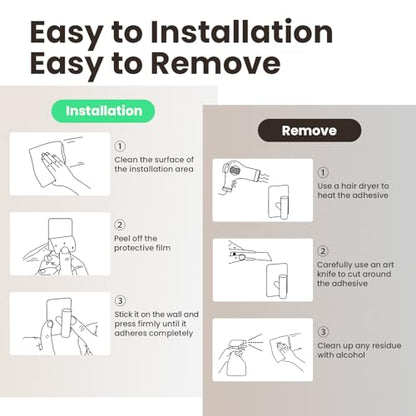 Easy to Installation
Easy to Remove

Installation

①
Clean the surface of the installation area

②
Peel off the protective film

③
Stick it on the wall and press firmly until it adheres completely

Remove

①
Use a hair dryer to heat the adhesive

②
Carefully use an art knife to cut around the adhesive

③
Clean up any residue with alcohol