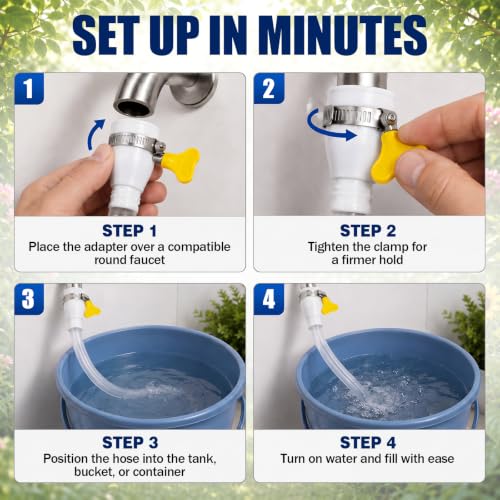 SET UP IN MINUTES

1

STEP 1
Place the adapter over a compatible round faucet

2

STEP 2
Tighten the clamp for a firmer hold

3

STEP 3
Position the hose into the tank, bucket, or container

4

STEP 4
Turn on water and fill with ease