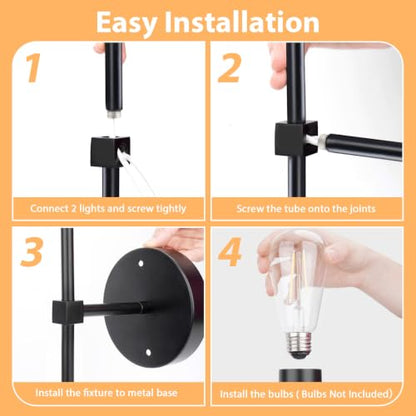 Easy Installation

1

Connect 2 lights and screw tightly

2

Screw the tube onto the joints

3

Install the fixture to metal base

4

Install the bulbs ( Bulbs Not Included)