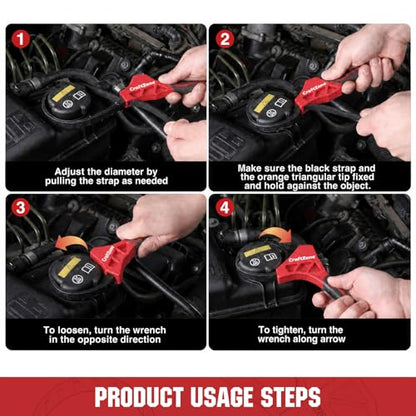 1

CraftZone

Adjust the diameter by pulling the strap as needed

2

CraftZone

Make sure the black strap and the orange triangular tip fixed and hold against the object.

3

CraftZone

To loosen, turn the wrench in the opposite direction

4

CraftZone

To tighten, turn the wrench along arrow

PRODUCT USAGE STEPS