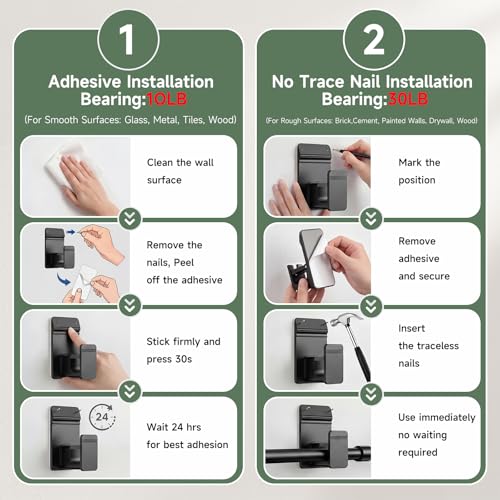 1

Adhesive Installation
Bearing:10LB

(For Smooth Surfaces: Glass, Metal, Tiles, Wood)

Clean the wall surface

Remove the nails, Peel off the adhesive

Stick firmly and press 30s

24

Wait 24 hrs for best adhesion

2

No Trace Nail Installation
Bearing:30LB

(For Rough Surfaces: Brick,Cement, Painted Walls, Drywall, Wood)

Mark the position

Remove adhesive and secure

Insert the traceless nails

Use immediately no waiting required