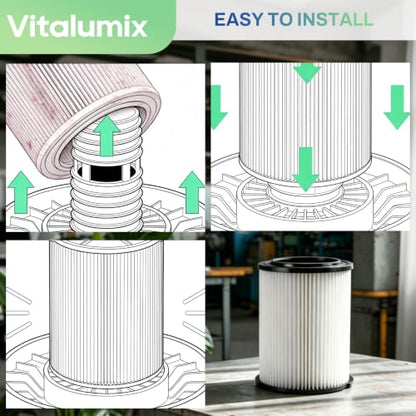 Vitalumix

EASY TO INSTALL