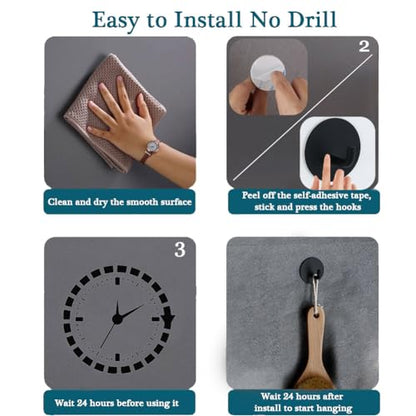 Easy to Install No Drill

Clean and dry the smooth surface

2

Peel off the self-adhesive tape, stick and press the hooks

3

Wait 24 hours before using it

Wait 24 hours after install to start hanging