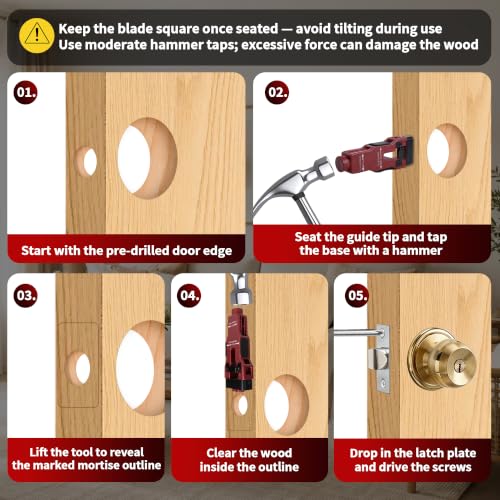 Keep the blade square once seated — avoid tilting during use
Use moderate hammer taps; excessive force can damage the wood

01.

Start with the pre-drilled door edge

02.

Seat the guide tip and tap the base with a hammer

03.

Lift the tool to reveal the marked mortise outline

04.

Clear the wood inside the outline

05.

Drop in the latch plate and drive the screws