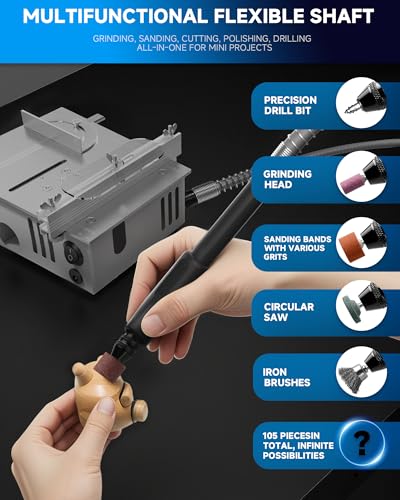 MULTIFUNCTIONAL FLEXIBLE SHAFT

GRINDING, SANDING, CUTTING, POLISHING, DRILLING
ALL-IN-ONE FOR MINI PROJECTS

PRECISION DRILL BIT

GRINDING HEAD

SANDING BANDS WITH VARIOUS GRITS

CIRCULAR SAW

IRON BRUSHES

105 PIECESIN TOTAL, INFINITE POSSIBILITIES

?