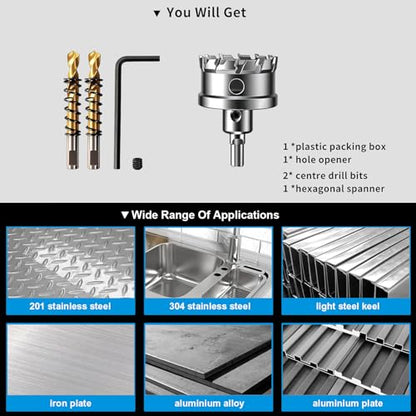 ▼ You Will Get

1 *plastic packing box
1* hole opener
2* centre drill bits
1 *hexagonal spanner

▼ Wide Range Of Applications

201 stainless steel

304 stainless steel

light steel keel

iron plate

aluminium alloy

aluminium plate