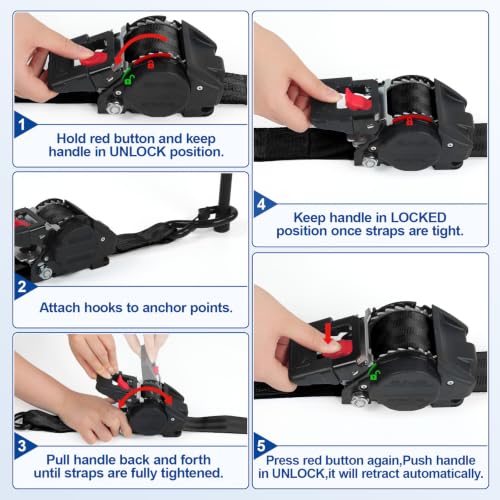 1
Hold red button and keep handle in UNLOCK position.

2
Attach hooks to anchor points.

3
Pull handle back and forth until straps are fully tightened.

4
Keep handle in LOCKED position once straps are tight.

5
Press red button again,Push handle in UNLOCK,it will retract automatically.