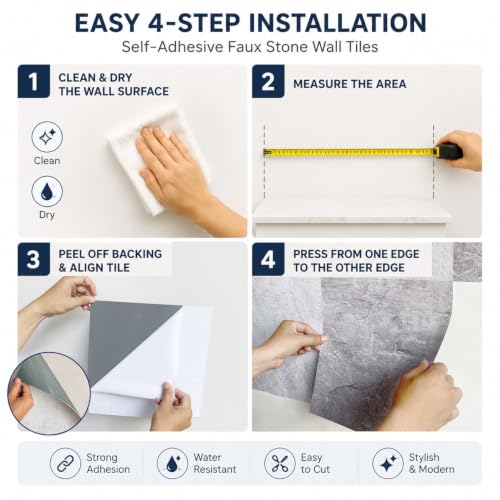 EASY 4-STEP INSTALLATION
Self-Adhesive Faux Stone Wall Tiles

1 CLEAN & DRY THE WALL SURFACE

Clean

Dry

2 MEASURE THE AREA

3 PEEL OFF BACKING & ALIGN TILE

4 PRESS FROM ONE EDGE TO THE OTHER EDGE

Strong Adhesion

Water Resistant

Easy to Cut

Stylish & Modern