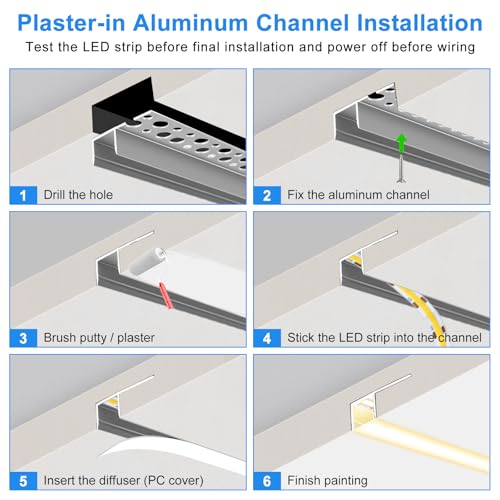 Plaster-in Aluminum Channel Installation

Test the LED strip before final installation and power off before wiring

1 Drill the hole

2 Fix the aluminum channel

3 Brush putty / plaster

4 Stick the LED strip into the channel

5 Insert the diffuser (PC cover)

6 Finish painting