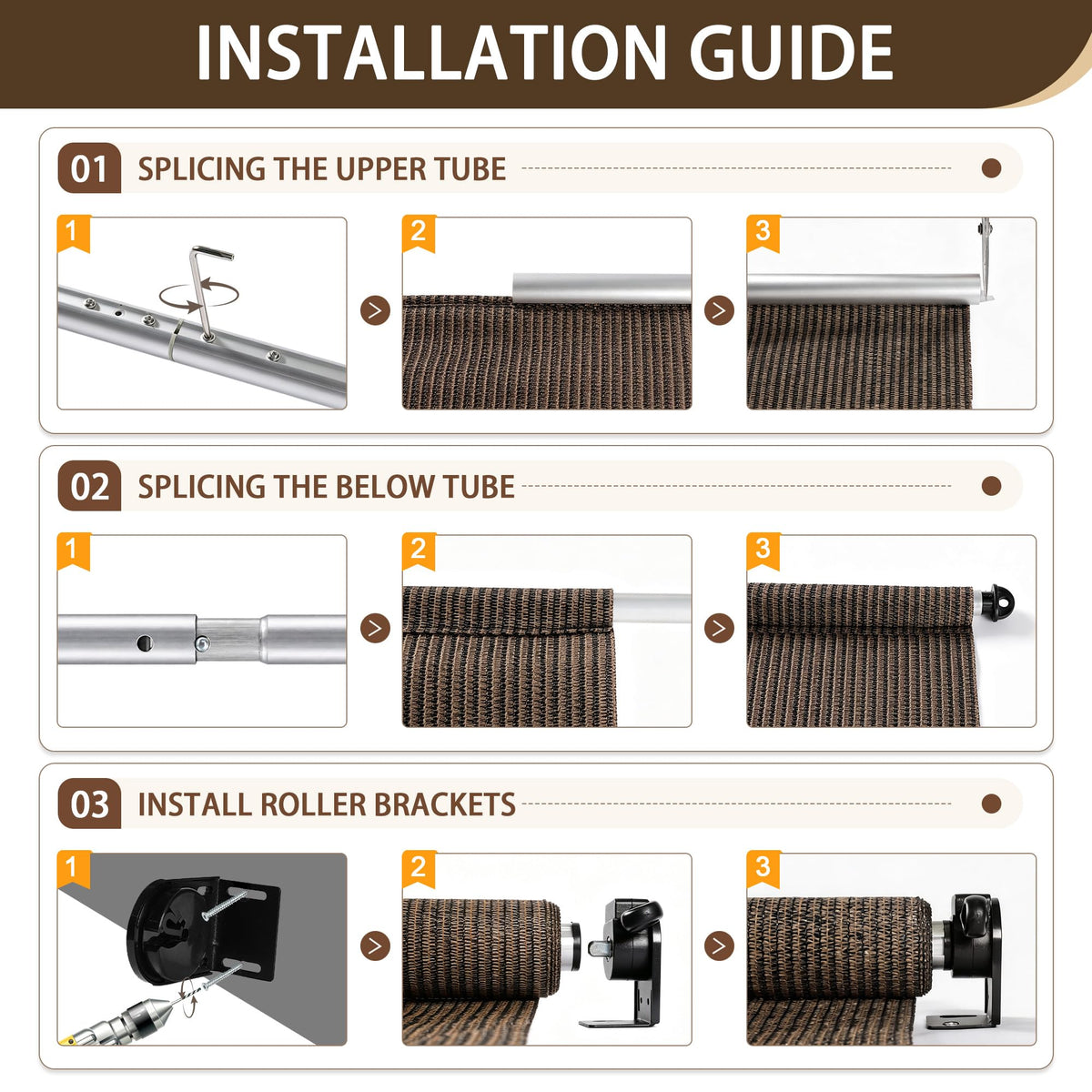 INSTALLATION GUIDE

01 SPLICING THE UPPER TUBE

1

2

3

02 SPLICING THE BELOW TUBE

1

2

3

03 INSTALL ROLLER BRACKETS

1

2

3