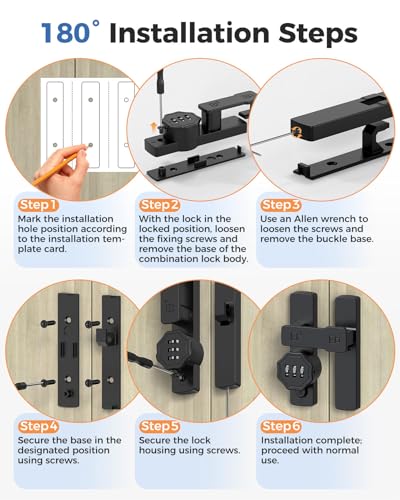 180° Installation Steps

Step1
Mark the installation hole position according to the installation template card.

Step2
With the lock in the locked position, loosen the fixing screws and remove the base of the combination lock body.

Step3
Use an Allen wrench to loosen the screws and remove the buckle base.

Step4
Secure the base in the designated position using screws.

Step5
Secure the lock housing using screws.

Step6
Installation complete; proceed with normal use.