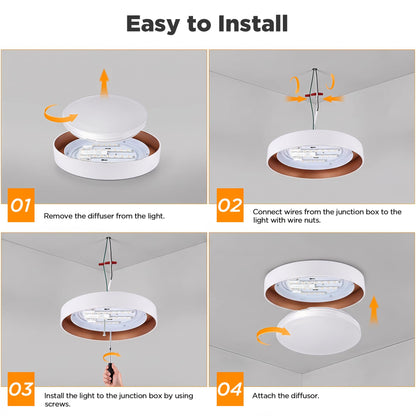 Easy to Install

01
Remove the diffuser from the light.

02
Connect wires from the junction box to the light with wire nuts.

03
Install the light to the junction box by using screws.

04
Attach the diffusor.