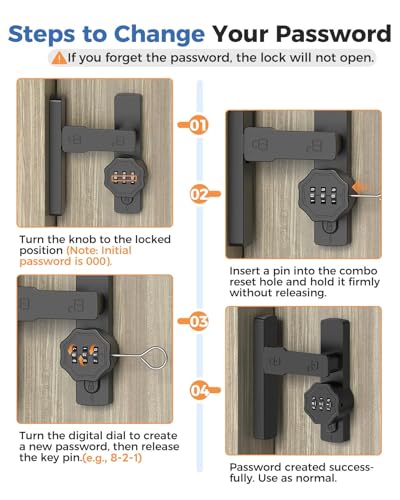 Steps to Change Your Password

If you forget the password, the lock will not open.

01

Turn the knob to the locked position (Note: Initial password is 000).

02

Insert a pin into the combo reset hole and hold it firmly without releasing.

03

Turn the digital dial to create a new password, then release the key pin.(e.g., 8-2-1)

04

Password created successfully. Use as normal.