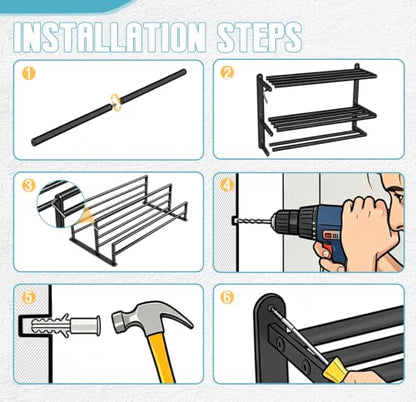 INSTALLATION STEPS

1

2

3

4

5

6