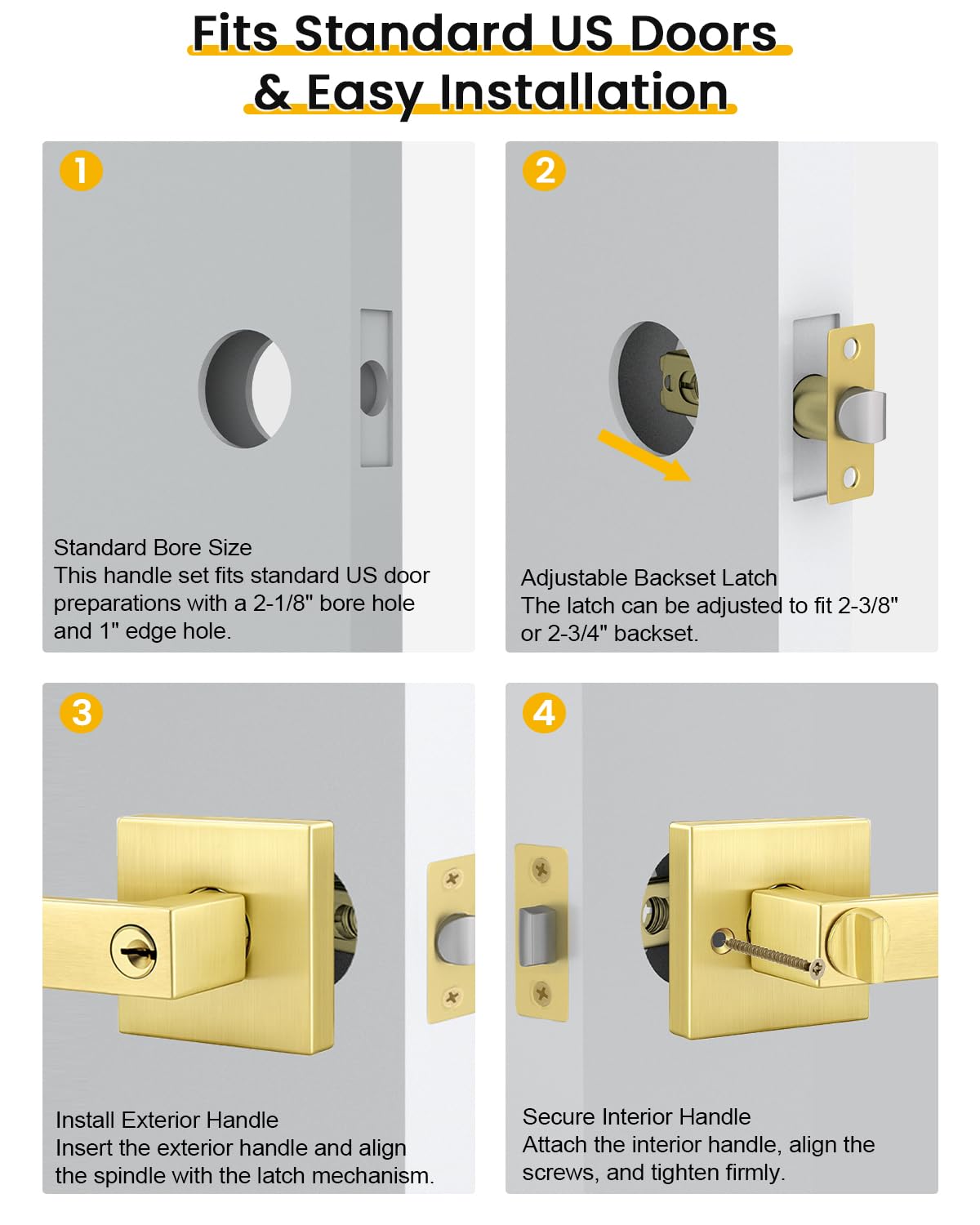 Fits Standard US Doors
& Easy Installation

1

Standard Bore Size
This handle set fits standard US door preparations with a 2-1/8" bore hole and 1" edge hole.

2

Adjustable Backset Latch
The latch can be adjusted to fit 2-3/8" or 2-3/4" backset.

3

Install Exterior Handle
Insert the exterior handle and align the spindle with the latch mechanism.

4

Secure Interior Handle
Attach the interior handle, align the screws, and tighten firmly.